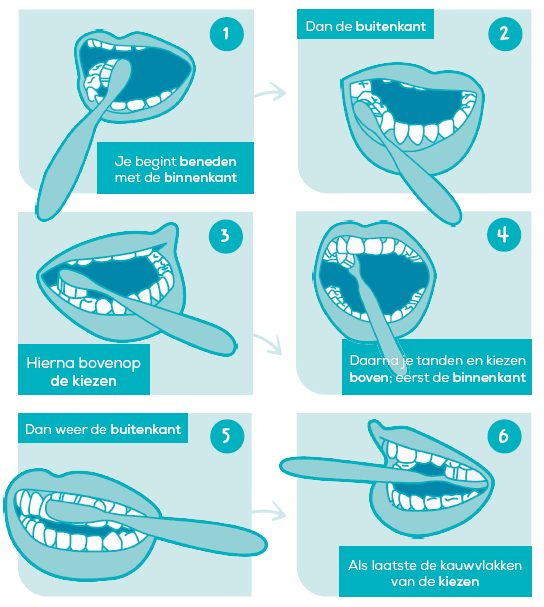 1

Je begint beneden met de binnenkant

Dan de buitenkant

2

3

Hierna bovenop de kiezen

4

Daarna je tanden en kiezen boven; eerst de binnenkant

Dan weer de buitenkant

5

6

Als laatste de kauwvlakken van de kiezen